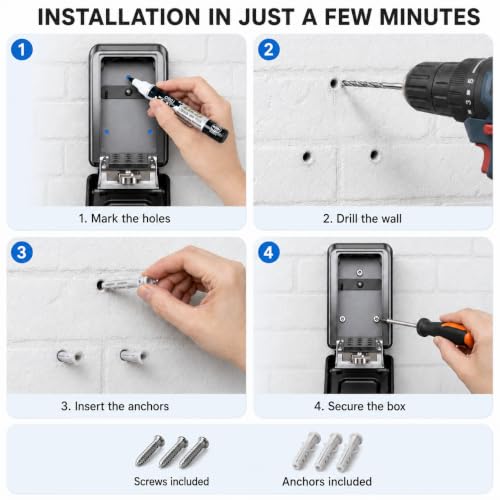 INSTALLATION IN JUST A FEW MINUTES

1

1. Mark the holes

2

2. Drill the wall

3

3. Insert the anchors

4

4. Secure the box

Screws included

Anchors included